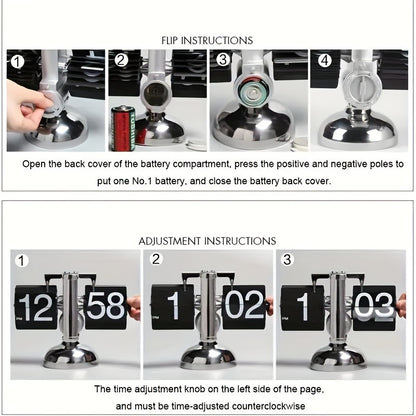 FLIP INSTRUCTIONS

1

2

TOSHIBA

3

4

Open the back cover of the battery compartment, press the positive and negative poles to put one No.1 battery, and close the battery back cover.

ADJUSTMENT INSTRUCTIONS

1

12 58

2

1 02

3

1 03

The time adjustment knob on the left side of the page, and must be time-adjusted counterclockwise