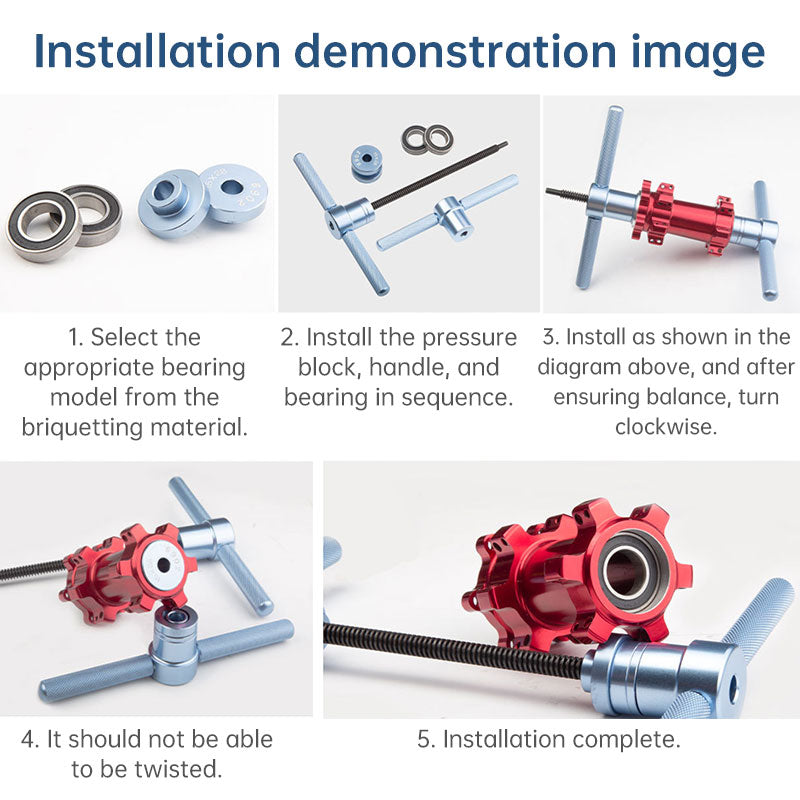 Installation demonstration image

1. Select the appropriate bearing model from the briquetting material.

2. Install the pressure block, handle, and bearing in sequence.

3. Install as shown in the diagram above, and after ensuring balance, turn clockwise.

4. It should not be able to be twisted.

5. Installation complete.