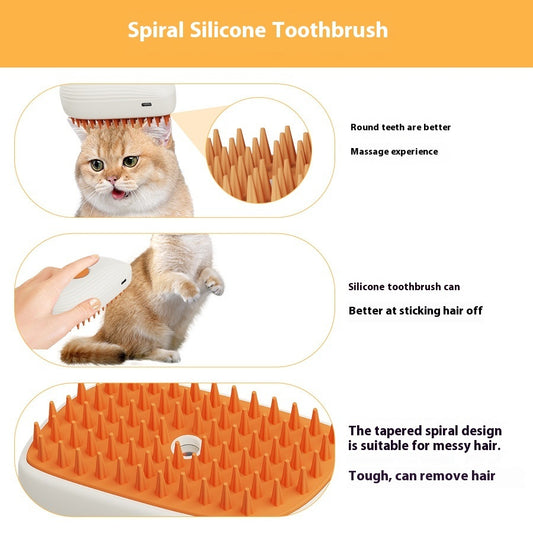 Spiral Silicone Toothbrush

Round teeth are better

Massage experience

Silicone toothbrush can

Better at sticking hair off

The tapered spiral design is suitable for messy hair.

Tough, can remove hair