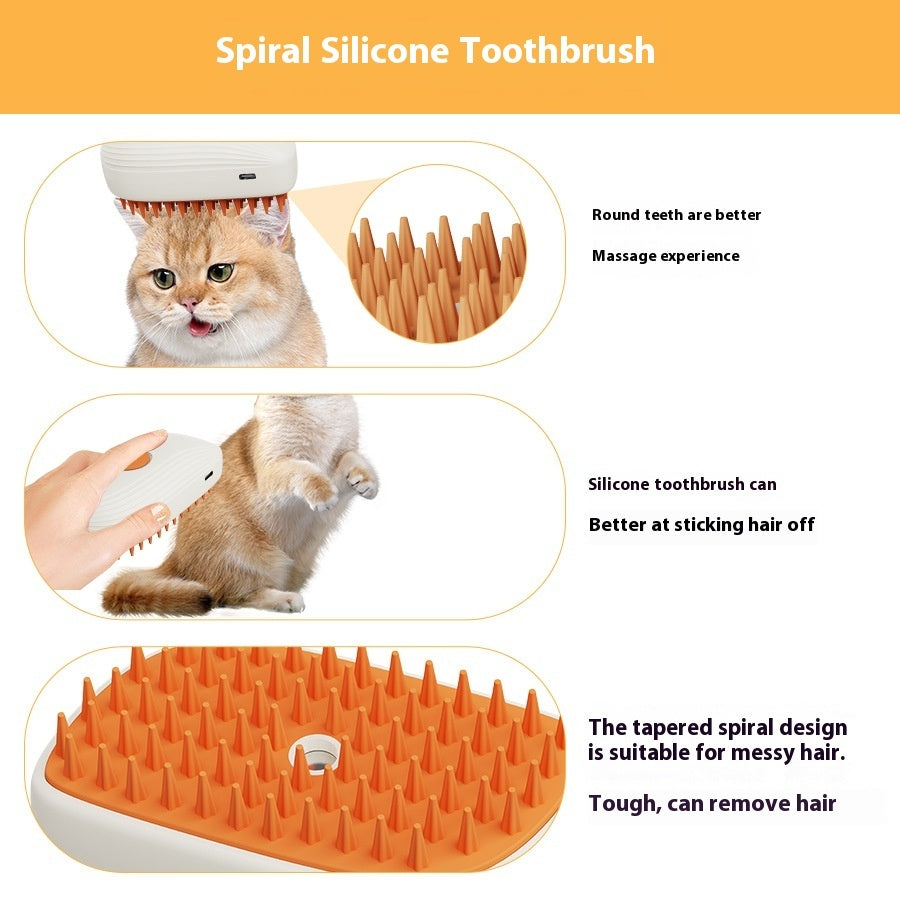 Spiral Silicone Toothbrush

Round teeth are better

Massage experience

Silicone toothbrush can

Better at sticking hair off

The tapered spiral design is suitable for messy hair.

Tough, can remove hair